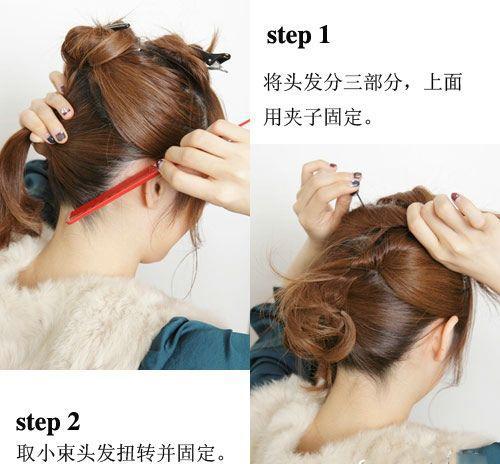 step 1

将头发分三部分，上面用夹子固定。

step 2

取小束头发扭转并固定。